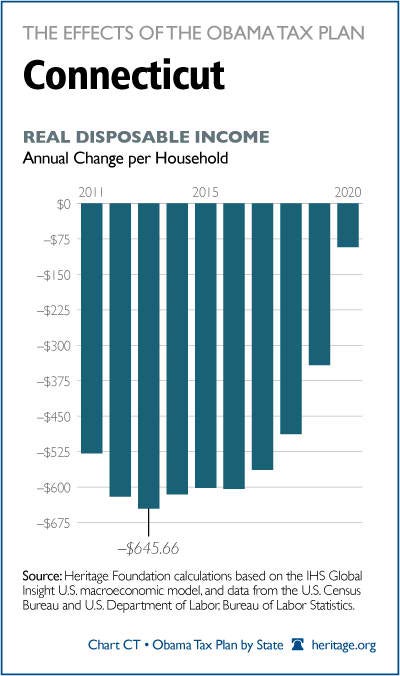 THE EFFECTS OF THE OBAMA TAX PLAN

Connecticut

REAL DISPOSABLE INCOME

Annual Change per Household

2011

2015

2020

$0

–$75

–$150

–$225

–$300

–$375

–$450

–$525

–$600

–$675

–$645.66

Source: Heritage Foundation calculations based on the IHS Global Insight U.S. macroeconomic model, and data from the U.S. Census Bureau and U.S. Department of Labor, Bureau of Labor Statistics.

Chart CT • Obama Tax Plan by State heritage.org